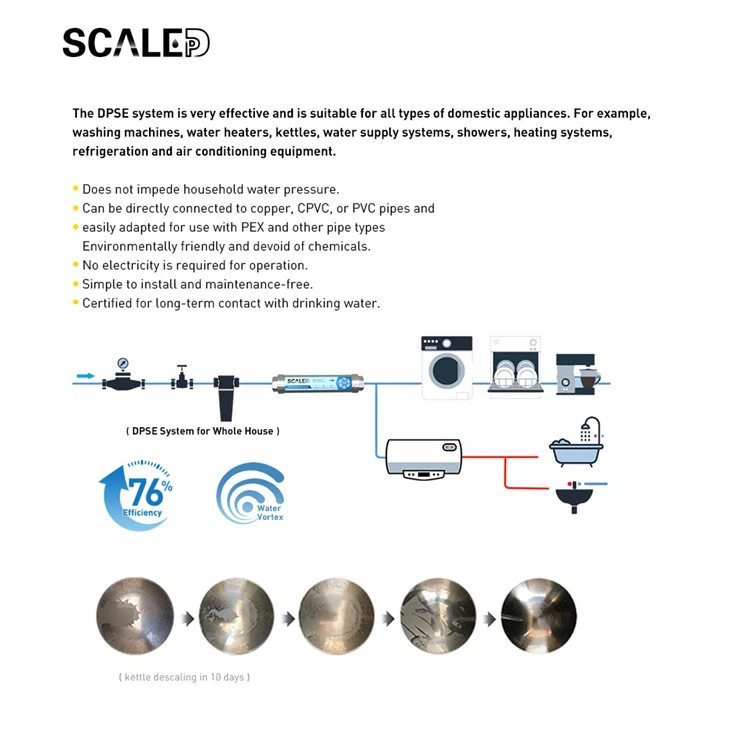 SCALEDP

The DPSE system is very effective and is suitable for all types of domestic appliances. For example, washing machines, water heaters, kettles, water supply systems, showers, heating systems, refrigeration and air conditioning equipment.

• Does not impede household water pressure.
• Can be directly connected to copper, CPVC, or PVC pipes and
• easily adapted for use with PEX and other pipe types Environmentally friendly and devoid of chemicals.
• No electricity is required for operation.
• Simple to install and maintenance-free.
• Certified for long-term contact with drinking water.

SCALEDP

( DPSE System for Whole House )

76% Efficiency

Water Vortex

( kettle descaling in 10 days )